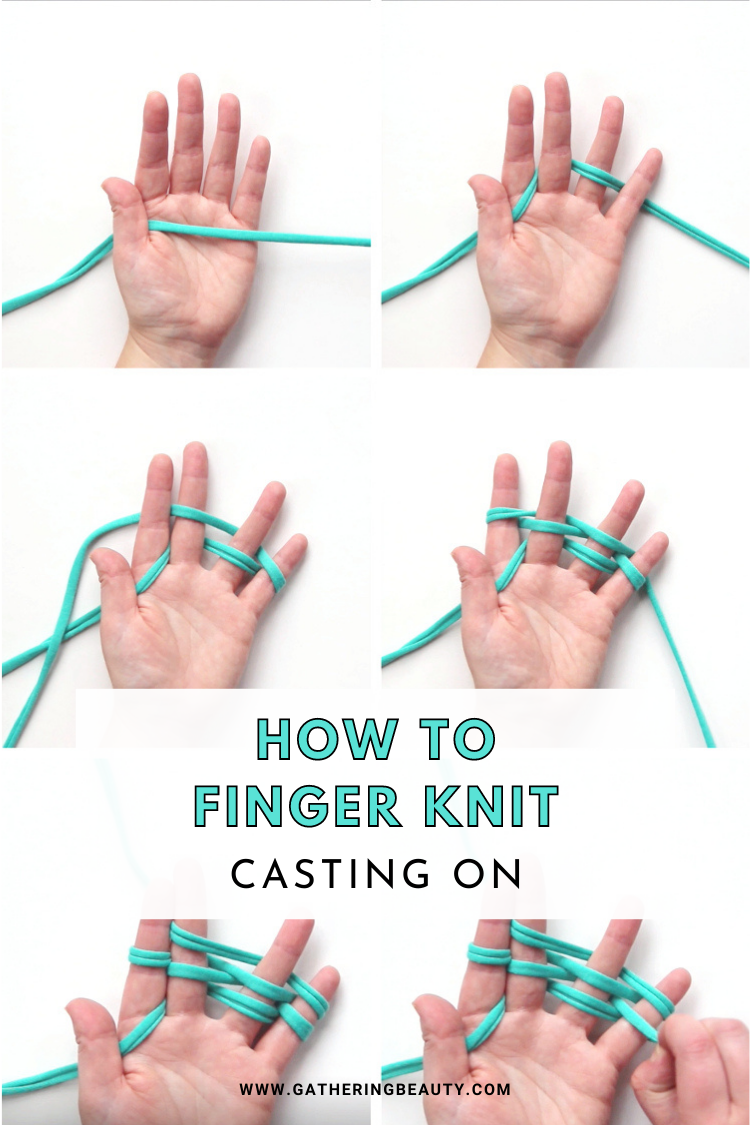 HOW TO
FINGER KNIT
CASTING ON

WWW.GATHERINGBEAUTY.COM